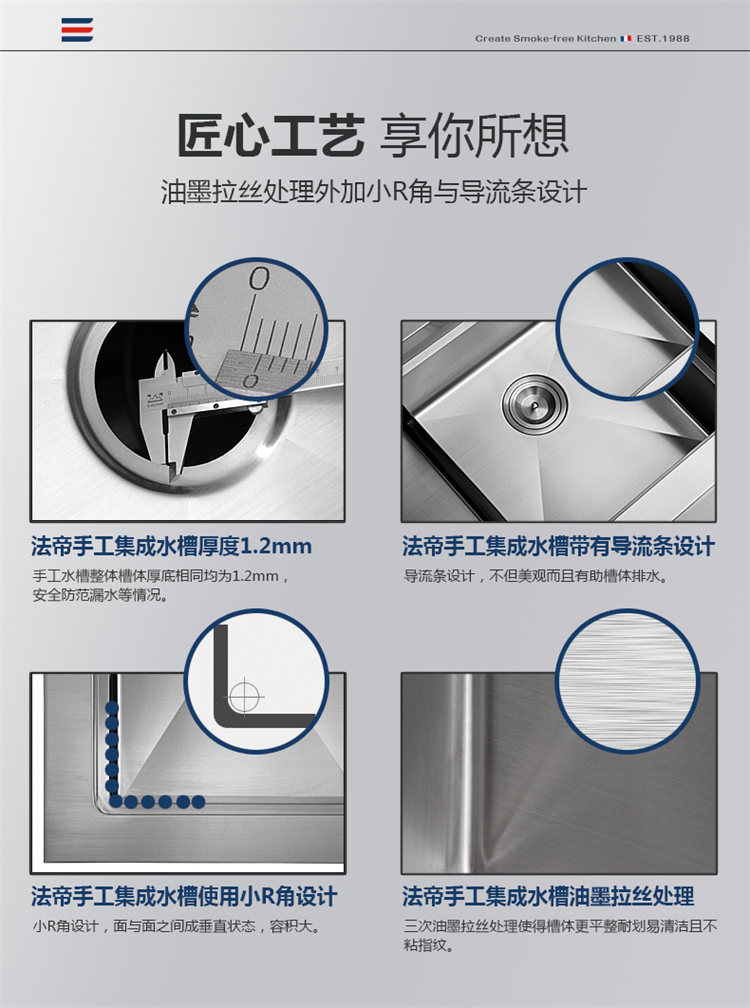 Create Smoke-free Kitchen EST.1988

匠心工艺 享你所想

油墨拉丝处理外加小R角与导流条设计

0

0

法帝手工集成水槽厚度1.2mm

手工水槽整体槽体厚底相同均为1.2mm，安全防范漏水等情况。

法帝手工集成水槽带有导流条设计

导流条设计，不但美观而且有助槽体排水。

法帝手工集成水槽使用小R角设计

小R角设计，面与面之间成垂直状态，容积大。

法帝手工集成水槽油墨拉丝处理

三次油墨拉丝处理使得槽体更平整耐划易清洁且不粘指纹。